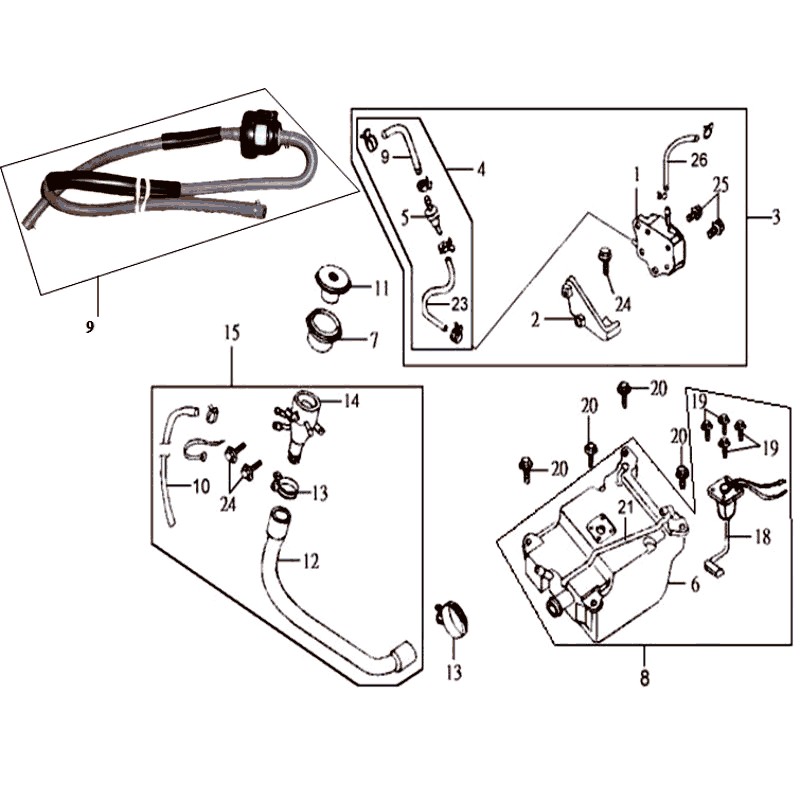 9
9
4
5
23
1
26
25
3
24
2
11
7
15
14
10
24
13
12
13
20
20
20
20
19
19
21
18
6
8