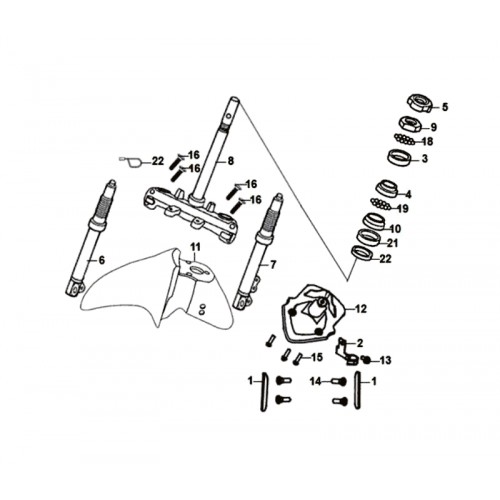 5
9
18
3
22
16
16
8
16
16
4
19
10
21
22
6
11
7
12
2
15
13
1
14
1