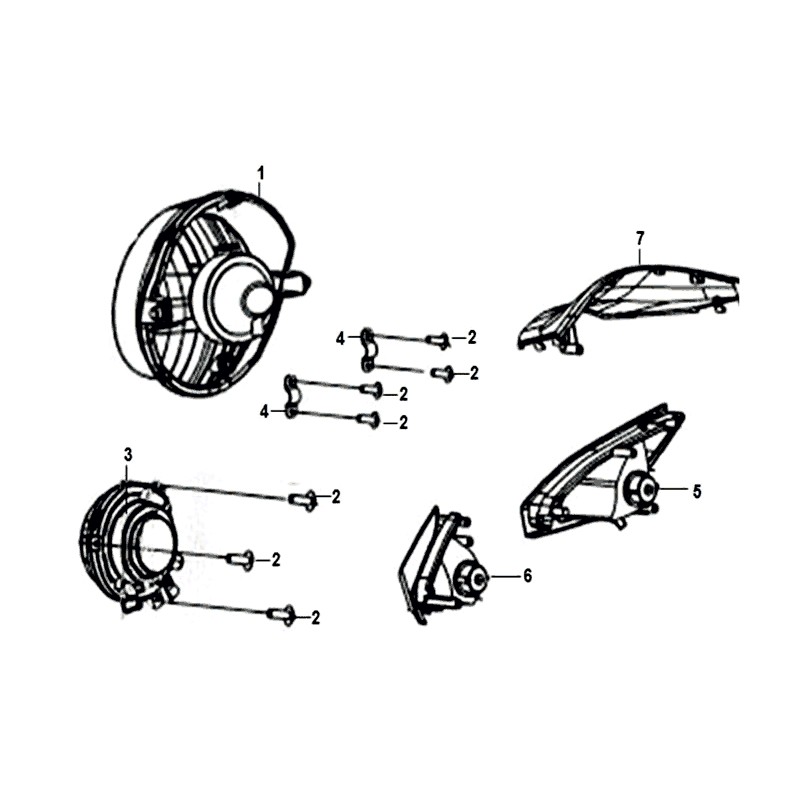 1
7
4
2
2
2
4
2
3
2
5
2
6
2