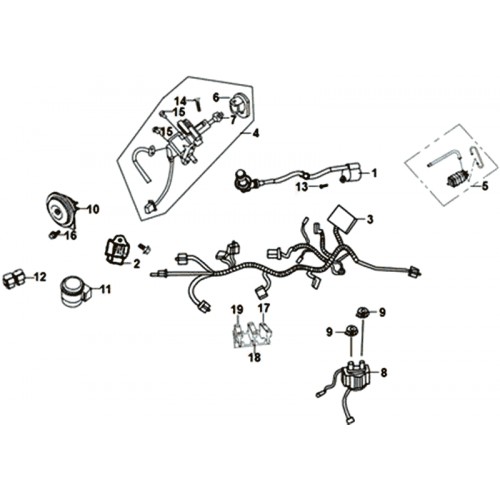 14
6
15
7
15
4
1
13
5
10
3
16
2
12
11
19
17
9
9
18
8