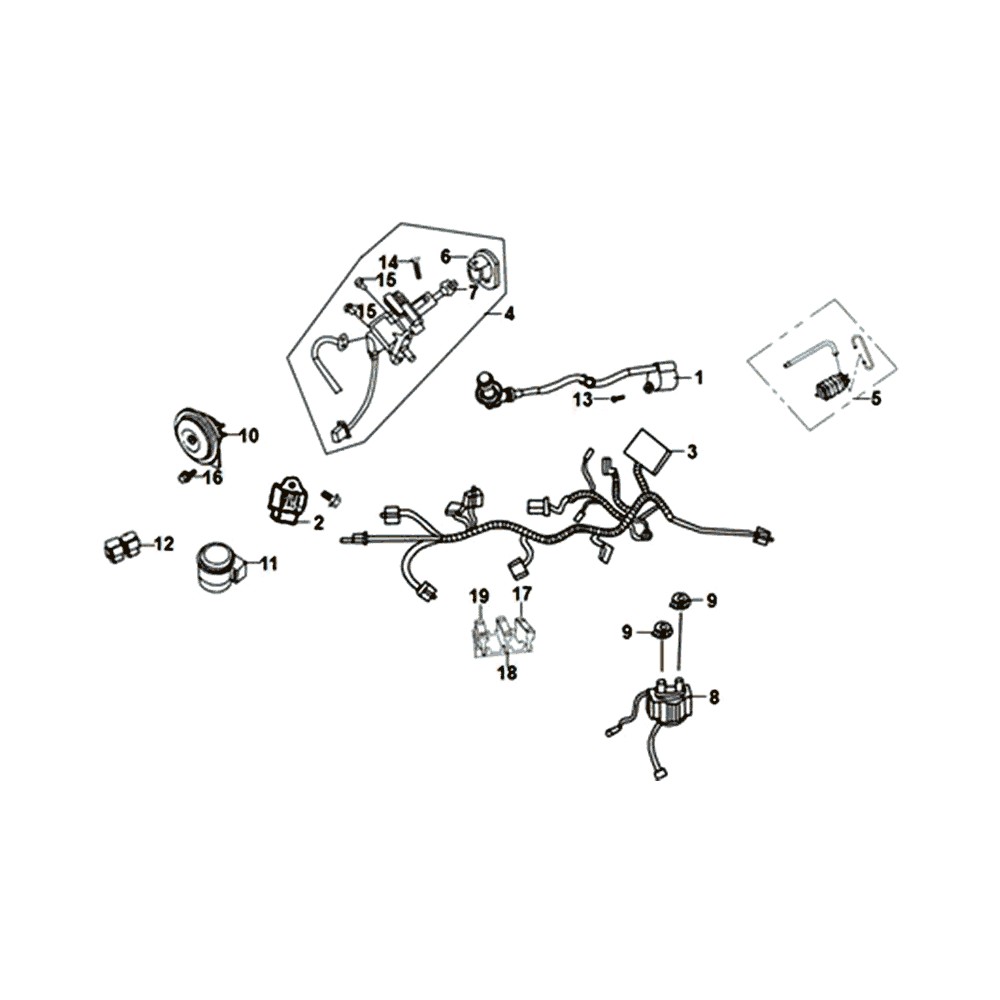 14
6
15
7
15
4
1
13
5
10
3
16
2
12
11
19
17
9
9
18
8