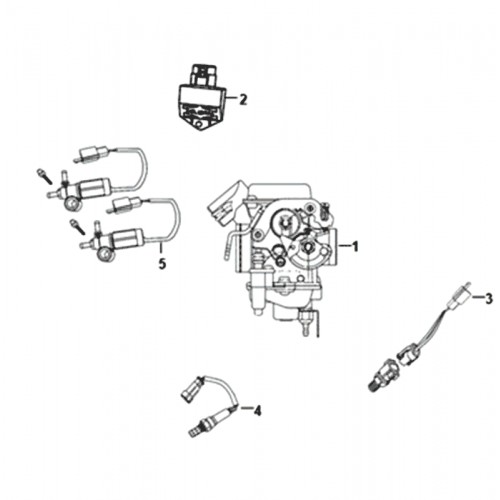 2
5
1
3
4